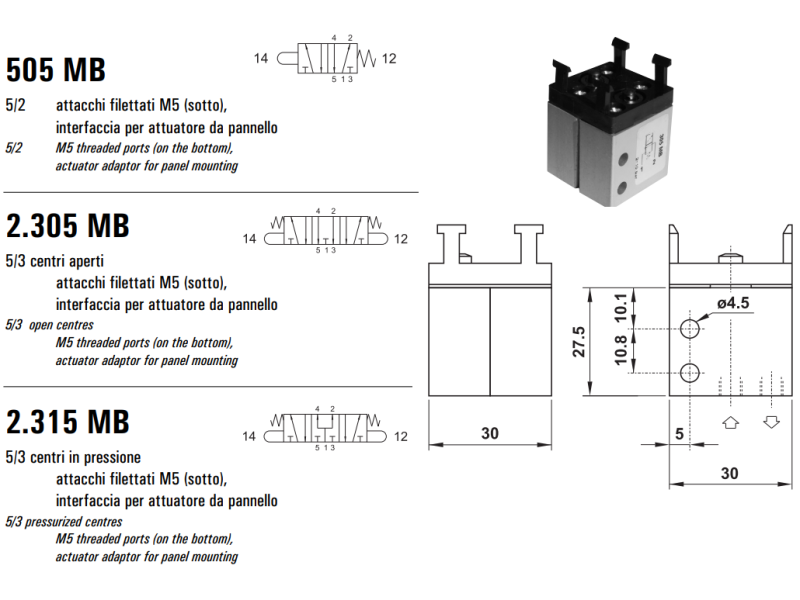 505 MB

14 4 2 12 5 1 3

5/2 attacchi filettati M5 (sotto), interfaccia per attuatore da pannello

5/2 M5 threaded ports (on the bottom), actuator adaptor for panel mounting

2.305 MB

14 4 2 12 5 1 3

5/3 centri aperti
attacchi filettati M5 (sotto), interfaccia per attuatore da pannello

5/3 open centres
M5 threaded ports (on the bottom), actuator adaptor for panel mounting

2.315 MB

14 4 2 12 5 1 3

5/3 centri in pressione
attacchi filettati M5 (sotto), interfaccia per attuatore da pannello

5/3 pressurized centres
M5 threaded ports (on the bottom), actuator adaptor for panel mounting

30

27.5 10.1 10.8 ø4.5

5

30