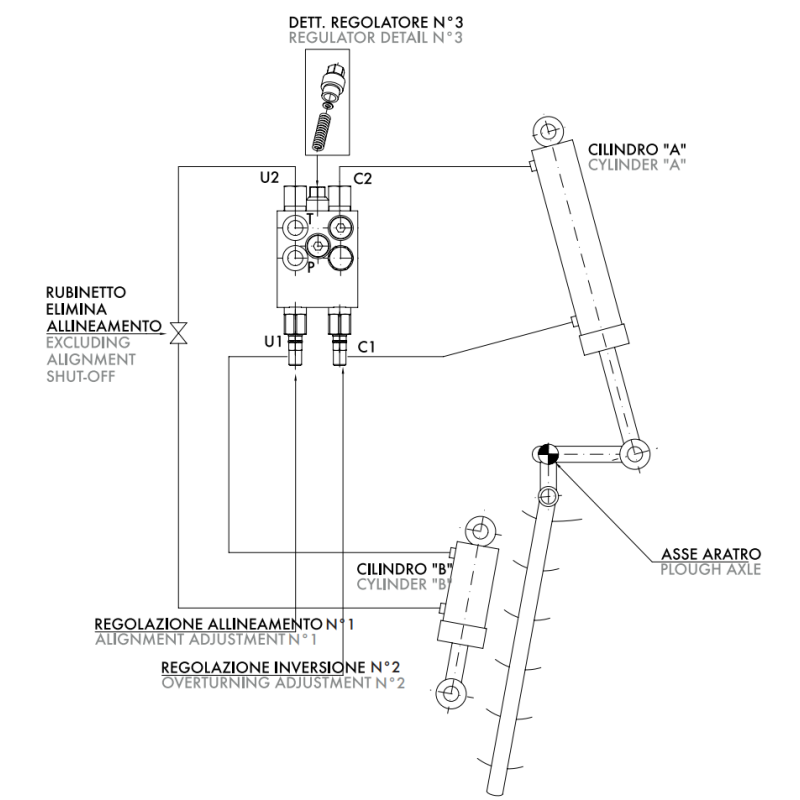 DETT. REGOLATORE N°3
REGULATOR DETAIL N°3

U2
C2
T
P

CILINDRO "A"
CYLINDER "A"

RUBINETTO
ELIMINA
ALLINEAMENTO
EXCLUDING
ALIGNMENT
SHUT-OFF

U1
C1

ASSE ARATRO
PLOUGH AXLE

CILINDRO "B"
CYLINDER "B"

REGOLAZIONE ALLINEAMENTO N°1
ALIGNMENT ADJUSTMENT N°1

REGOLAZIONE INVERSIONE N°2
OVERTURNING ADJUSTMENT N°2