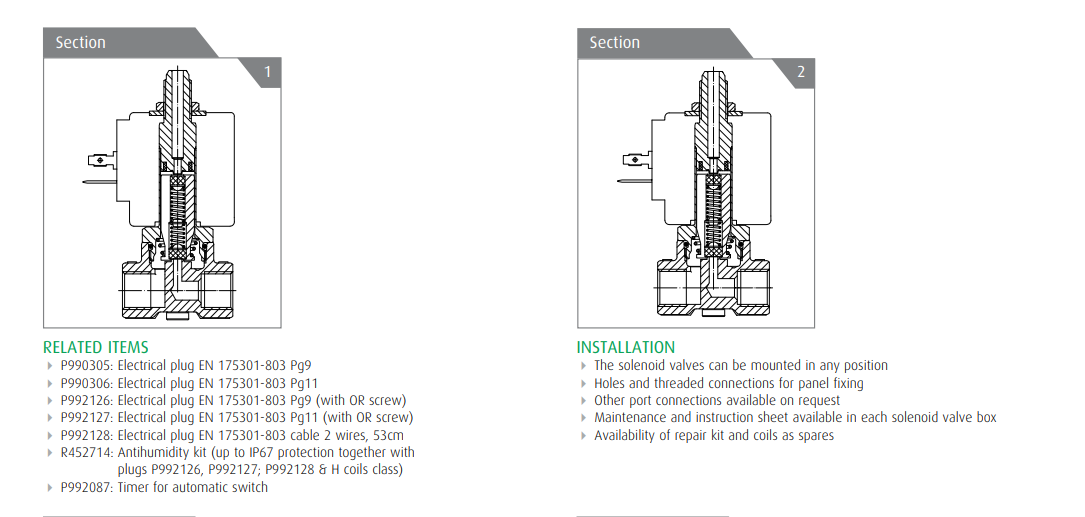 Section

1

RELATED ITEMS
P990305: Electrical plug EN 175301-803 Pg9
P990306: Electrical plug EN 175301-803 Pg11
P992126: Electrical plug EN 175301-803 Pg9 (with OR screw)
P992127: Electrical plug EN 175301-803 Pg11 (with OR screw)
P992128: Electrical plug EN 175301-803 cable 2 wires, 53cm
R452714: Antihumidity kit (up to IP67 protection together with plugs P992126, P992127; P992128 & H coils class)
P992087: Timer for automatic switch

Section

2

INSTALLATION
The solenoid valves can be mounted in any position
Holes and threaded connections for panel fixing
Other port connections available on request
Maintenance and instruction sheet available in each solenoid valve box
Availability of repair kit and coils as spares