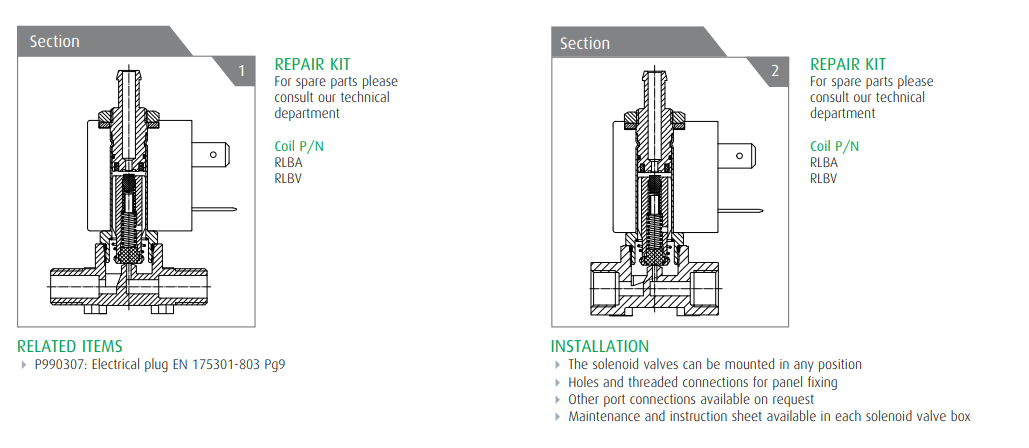 Section

1

REPAIR KIT
For spare parts please consult our technical department

Coil P/N
RLBA
RLBV

RELATED ITEMS
P990307: Electrical plug EN 175301-803 Pg9

Section

2

REPAIR KIT
For spare parts please consult our technical department

Coil P/N
RLBA
RLBV

INSTALLATION
The solenoid valves can be mounted in any position
Holes and threaded connections for panel fixing
Other port connections available on request
Maintenance and instruction sheet available in each solenoid valve box