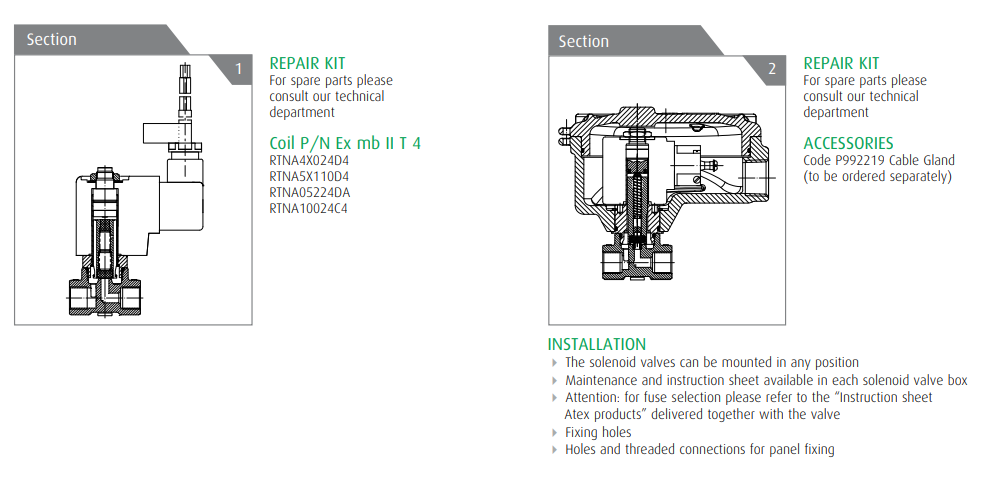 Section

1

REPAIR KIT
For spare parts please consult our technical department

Coil P/N Ex mb II T 4
RTNA4X024D4
RTNA5X110D4
RTNA05224DA
RTNA10024C4

Section

2

REPAIR KIT
For spare parts please consult our technical department

ACCESSORIES
Code P992219 Cable Gland (to be ordered separately)

INSTALLATION
▸ The solenoid valves can be mounted in any position
▸ Maintenance and instruction sheet available in each solenoid valve box
▸ Attention: for fuse selection please refer to the "Instruction sheet Atex products" delivered together with the valve
▸ Fixing holes
▸ Holes and threaded connections for panel fixing