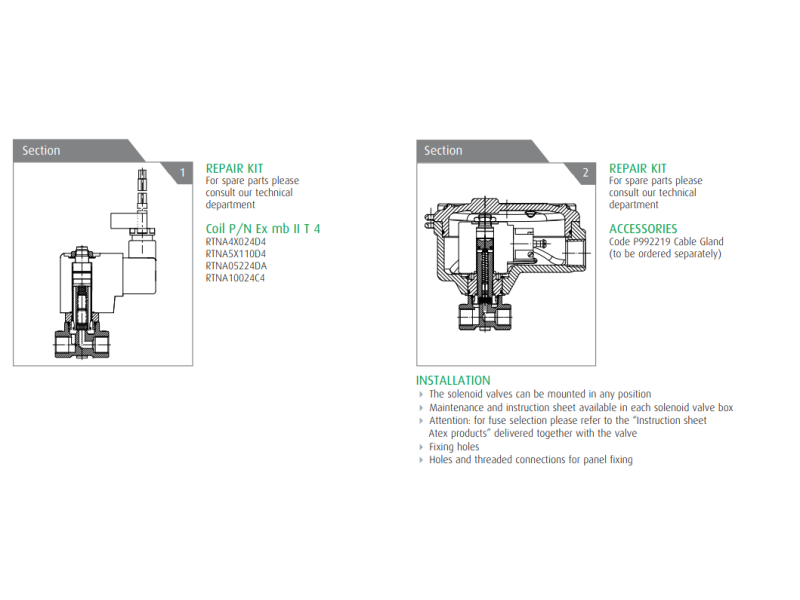 Section

1

REPAIR KIT
For spare parts please consult our technical department

Coil P/N Ex mb II T 4
RTNA4X024D4
RTNA5X110D4
RTNA05224DA
RTNA10024C4

Section

2

REPAIR KIT
For spare parts please consult our technical department

ACCESSORIES
Code P992219 Cable Gland (to be ordered separately)

INSTALLATION
▸ The solenoid valves can be mounted in any position
▸ Maintenance and instruction sheet available in each solenoid valve box
▸ Attention: for fuse selection please refer to the "Instruction sheet Atex products" delivered together with the valve
▸ Fixing holes
▸ Holes and threaded connections for panel fixing