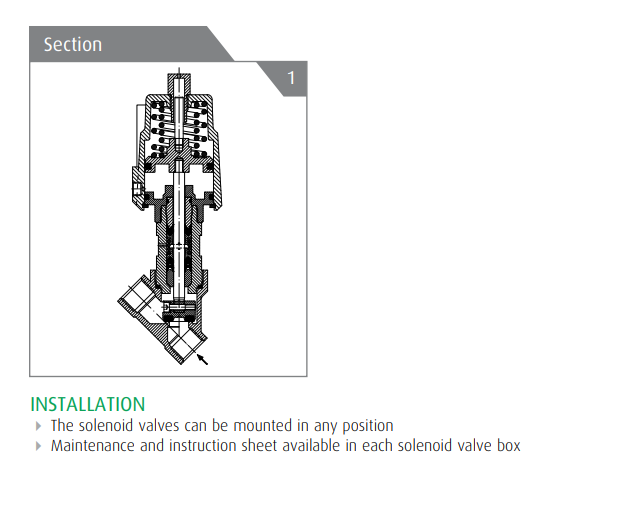 Section

1

INSTALLATION

The solenoid valves can be mounted in any position
Maintenance and instruction sheet available in each solenoid valve box