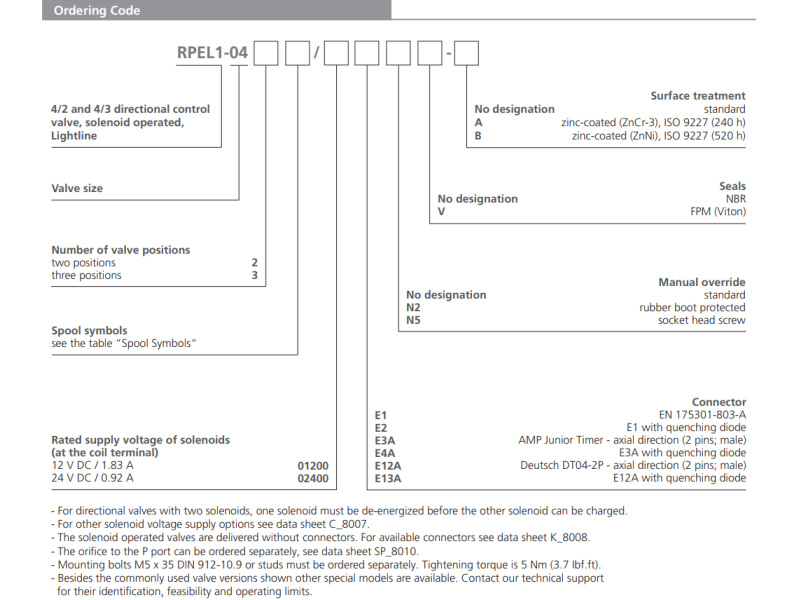 Ordering Code

RPEL1-04 / -

4/2 and 4/3 directional control valve, solenoid operated, Lightline

Valve size

Number of valve positions
two positions 2
three positions 3

Spool symbols
see the table "Spool Symbols"

Rated supply voltage of solenoids (at the coil terminal)
12 V DC / 1.83 A 01200
24 V DC / 0.92 A 02400

Surface treatment
No designation standard
A zinc-coated (ZnCr-3), ISO 9227 (240 h)
B zinc-coated (ZnNi), ISO 9227 (520 h)

Seals
No designation NBR
V FPM (Viton)

Manual override
No designation standard
N2 rubber boot protected
N5 socket head screw

Connector
E1 EN 175301-803-A
E2 E1 with quenching diode
E3A AMP Junior Timer - axial direction (2 pins; male)
E4A E3A with quenching diode
E12A Deutsch DT04-2P - axial direction (2 pins; male)
E13A E12A with quenching diode

- For directional valves with two solenoids, one solenoid must be de-energized before the other solenoid can be charged.
- For other solenoid voltage supply options see data sheet C_8007.
- The solenoid operated valves are delivered without connectors. For available connectors see data sheet K_8008.
- The orifice to the P port can be ordered separately, see data sheet SP_8010.
- Mounting bolts M5 x 35 DIN 912-10.9 or studs must be ordered separately. Tightening torque is 5 Nm (3.7 lbf.ft).
- Besides the commonly used valve versions shown other special models are available. Contact our technical support for their identification, feasibility and operating limits.