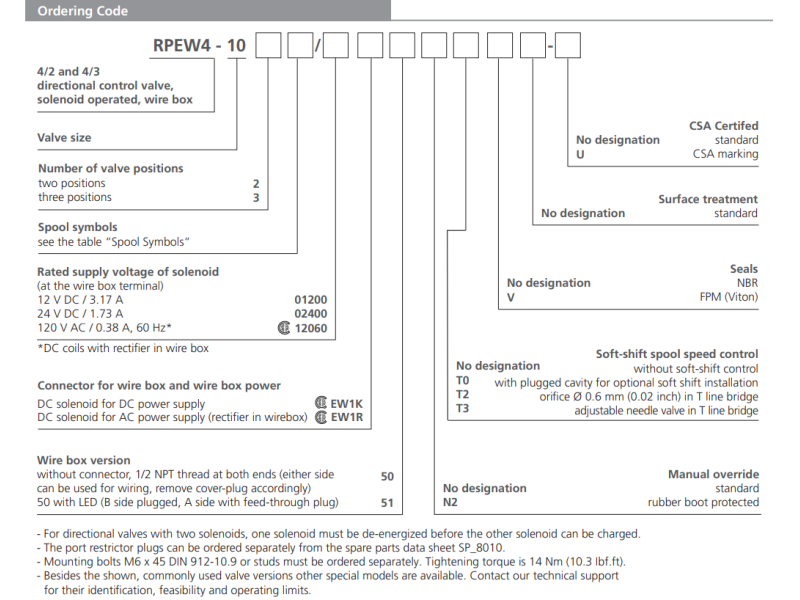 Ordering Code

RPEW4 - 10 / -

4/2 and 4/3 directional control valve, solenoid operated, wire box

Valve size

Number of valve positions
two positions 2
three positions 3

Spool symbols
see the table "Spool Symbols"

Rated supply voltage of solenoid
(at the wire box terminal)
12 V DC / 3.17 A 01200
24 V DC / 1.73 A 02400
120 V AC / 0.38 A, 60 Hz* 12060
*DC coils with rectifier in wire box

Connector for wire box and wire box power
DC solenoid for DC power supply EW1K
DC solenoid for AC power supply (rectifier in wirebox) EW1R

Wire box version
without connector, 1/2 NPT thread at both ends (either side can be used for wiring, remove cover-plug accordingly) 50
50 with LED (B side plugged, A side with feed-through plug) 51

CSA Certifed
No designation standard
U CSA marking

Surface treatment
No designation standard

Seals
No designation NBR
V FPM (Viton)

Soft-shift spool speed control
No designation without soft-shift control
T0 with plugged cavity for optional soft shift installation
T2 orifice Ø 0.6 mm (0.02 inch) in T line bridge
T3 adjustable needle valve in T line bridge

Manual override
No designation standard
N2 rubber boot protected

- For directional valves with two solenoids, one solenoid must be de-energized before the other solenoid can be charged.
- The port restrictor plugs can be ordered separately from the spare parts data sheet SP_8010.
- Mounting bolts M6 x 45 DIN 912-10.9 or studs must be ordered separately. Tightening torque is 14 Nm (10.3 lbf.ft).
- Besides the shown, commonly used valve versions other special models are available. Contact our technical support for their identification, feasibility and operating limits.