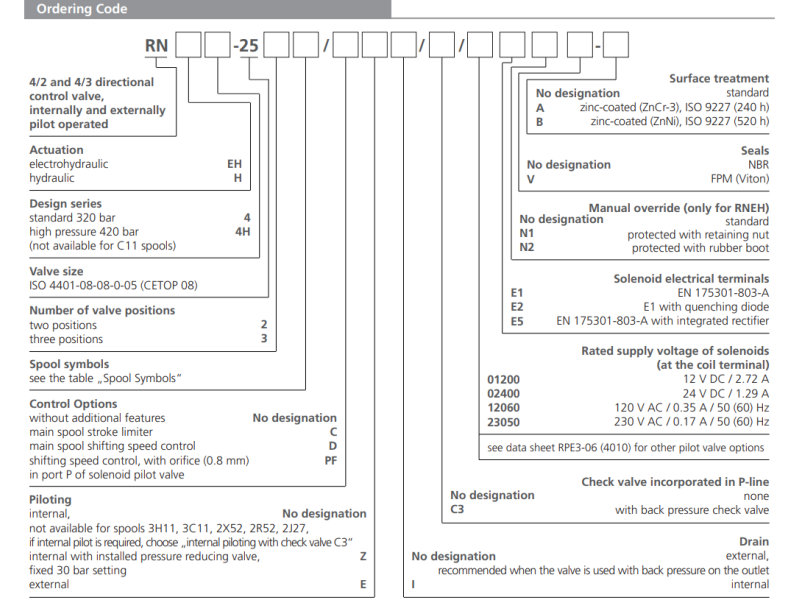 Ordering Code

RN -25 / / / -

4/2 and 4/3 directional control valve, internally and externally pilot operated

Actuation
electrohydraulic EH
hydraulic H

Design series
standard 320 bar 4
high pressure 420 bar 4H
(not available for C11 spools)

Valve size
ISO 4401-08-08-0-05 (CETOP 08)

Number of valve positions
two positions 2
three positions 3

Spool symbols
see the table „Spool Symbols"

Control Options
without additional features No designation
main spool stroke limiter C
main spool shifting speed control D
shifting speed control, with orifice (0.8 mm) PF
in port P of solenoid pilot valve

Piloting
internal, No designation
not available for spools 3H11, 3C11, 2X52, 2R52, 2J27,
if internal pilot is required, choose „internal piloting with check valve C3"
internal with installed pressure reducing valve, Z
fixed 30 bar setting
external E

Surface treatment
No designation standard
A zinc-coated (ZnCr-3), ISO 9227 (240 h)
B zinc-coated (ZnNi), ISO 9227 (520 h)

Seals
No designation NBR
V FPM (Viton)

Manual override (only for RNEH)
No designation standard
N1 protected with retaining nut
N2 protected with rubber boot

Solenoid electrical terminals
E1 EN 175301-803-A
E2 E1 with quenching diode
E5 EN 175301-803-A with integrated rectifier

Rated supply voltage of solenoids (at the coil terminal)
01200 12 V DC / 2.72 A
02400 24 V DC / 1.29 A
12060 120 V AC / 0.35 A / 50 (60) Hz
23050 230 V AC / 0.17 A / 50 (60) Hz
see data sheet RPE3-06 (4010) for other pilot valve options

Check valve incorporated in P-line
No designation none
C3 with back pressure check valve

Drain
No designation external,
recommended when the valve is used with back pressure on the outlet
I internal