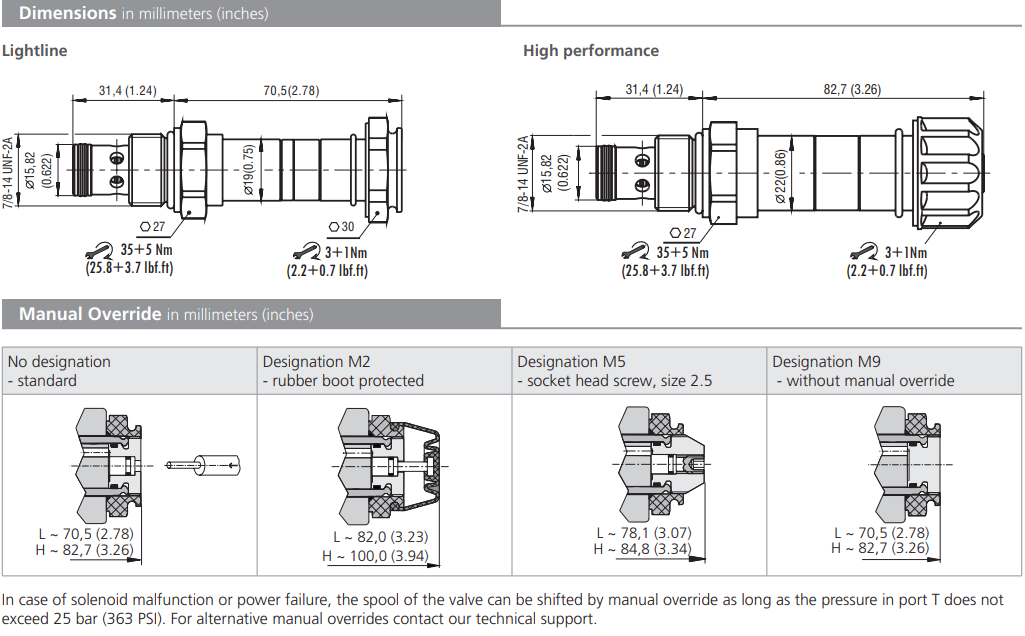 Dimensions in millimeters (inches)

Lightline

31,4 (1.24)

70,5(2.78)

7/8-14 UNF-2A

ø15,82 (0.622)

ø19(0.75)

27

30

35+5 Nm (25.8+3.7 lbf.ft)

3+1Nm (2.2+0.7 lbf.ft)

High performance

31,4 (1.24)

82,7 (3.26)

7/8-14 UNF-2A

ø15,82 (0.622)

ø22(0.86)

27

35+5 Nm (25.8+3.7 lbf.ft)

3+1Nm (2.2+0.7 lbf.ft)

Manual Override in millimeters (inches)

| No designation - standard | Designation M2 - rubber boot protected | Designation M5 - socket head screw, size 2.5 | Designation M9 - without manual override |
|---|---|---|---|
| L ~ 70,5 (2.78) H ~ 82,7 (3.26) | L ~ 82,0 (3.23) H ~ 100,0 (3.94) | L ~ 78,1 (3.07) H ~ 84,8 (3.34) | L ~ 70,5 (2.78) H ~ 82,7 (3.26) |

In case of solenoid malfunction or power failure, the spool of the valve can be shifted by manual override as long as the pressure in port T does not exceed 25 bar (363 PSI). For alternative manual overrides contact our technical support.