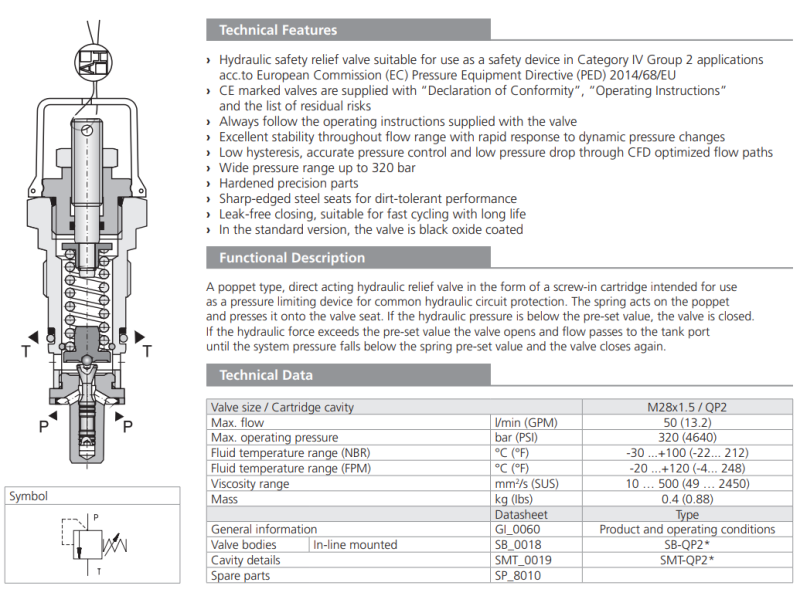 T
T
P
P

Symbol

P
T

Technical Features

› Hydraulic safety relief valve suitable for use as a safety device in Category IV Group 2 applications acc.to European Commission (EC) Pressure Equipment Directive (PED) 2014/68/EU
› CE marked valves are supplied with "Declaration of Conformity", "Operating Instructions" and the list of residual risks
› Always follow the operating instructions supplied with the valve
› Excellent stability throughout flow range with rapid response to dynamic pressure changes
› Low hysteresis, accurate pressure control and low pressure drop through CFD optimized flow paths
› Wide pressure range up to 320 bar
› Hardened precision parts
› Sharp-edged steel seats for dirt-tolerant performance
› Leak-free closing, suitable for fast cycling with long life
› In the standard version, the valve is black oxide coated

Functional Description

A poppet type, direct acting hydraulic relief valve in the form of a screw-in cartridge intended for use as a pressure limiting device for common hydraulic circuit protection. The spring acts on the poppet and presses it onto the valve seat. If the hydraulic pressure is below the pre-set value, the valve is closed. If the hydraulic force exceeds the pre-set value the valve opens and flow passes to the tank port until the system pressure falls below the spring pre-set value and the valve closes again.

Technical Data

| Valve size / Cartridge cavity | | | M28x1.5 / QP2 |
|---|---|---|---|
| Max. flow | | l/min (GPM) | 50 (13.2) |
| Max. operating pressure | | bar (PSI) | 320 (4640) |
| Fluid temperature range (NBR) | | °C (°F) | -30 ...+100 (-22... 212) |
| Fluid temperature range (FPM) | | °C (°F) | -20 ...+120 (-4... 248) |
| Viscosity range | | mm²/s (SUS) | 10 ... 500 (49 ... 2450) |
| Mass | | kg (lbs) | 0.4 (0.88) |
| | | Datasheet | Type |
| General information | | GI_0060 | Product and operating conditions |
| Valve bodies | In-line mounted | SB_0018 | SB-QP2* |
| Cavity details | | SMT_0019 | SMT-QP2* |
| Spare parts | | SP_8010 | |