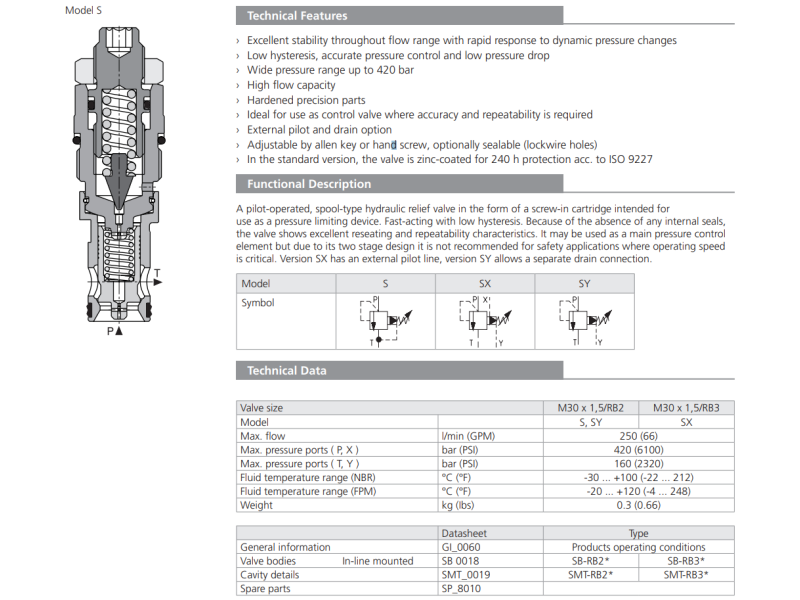 Model S

T

P

Technical Features

› Excellent stability throughout flow range with rapid response to dynamic pressure changes
› Low hysteresis, accurate pressure control and low pressure drop
› Wide pressure range up to 420 bar
› High flow capacity
› Hardened precision parts
› Ideal for use as control valve where accuracy and repeatability is required
› External pilot and drain option
› Adjustable by allen key or hand screw, optionally sealable (lockwire holes)
› In the standard version, the valve is zinc-coated for 240 h protection acc. to ISO 9227

Functional Description

A pilot-operated, spool-type hydraulic relief valve in the form of a screw-in cartridge intended for use as a pressure limiting device. Fast-acting with low hysteresis. Because of the absence of any internal seals, the valve shows excellent reseating and repeatability characteristics. It may be used as a main pressure control element but due to its two stage design it is not recommended for safety applications where operating speed is critical. Version SX has an external pilot line, version SY allows a separate drain connection.

| Model | S | SX | SY |
|---|---|---|---|
| Symbol | P T | P X T Y | P T Y |

Technical Data

| Valve size | | M30 x 1,5/RB2 | M30 x 1,5/RB3 |
|---|---|---|---|
| Model | | S, SY | SX |
| Max. flow | l/min (GPM) | 250 (66) | |
| Max. pressure ports ( P, X ) | bar (PSI) | 420 (6100) | |
| Max. pressure ports ( T, Y ) | bar (PSI) | 160 (2320) | |
| Fluid temperature range (NBR) | °C (°F) | -30 ... +100 (-22 ... 212) | |
| Fluid temperature range (FPM) | °C (°F) | -20 ... +120 (-4 ... 248) | |
| Weight | kg (lbs) | 0.3 (0.66) | |

| | Datasheet | Type | |
|---|---|---|---|
| General information | GI_0060 | Products operating conditions | |
| Valve bodies In-line mounted | SB 0018 | SB-RB2* | SB-RB3* |
| Cavity details | SMT_0019 | SMT-RB2* | SMT-RB3* |
| Spare parts | SP_8010 | | |