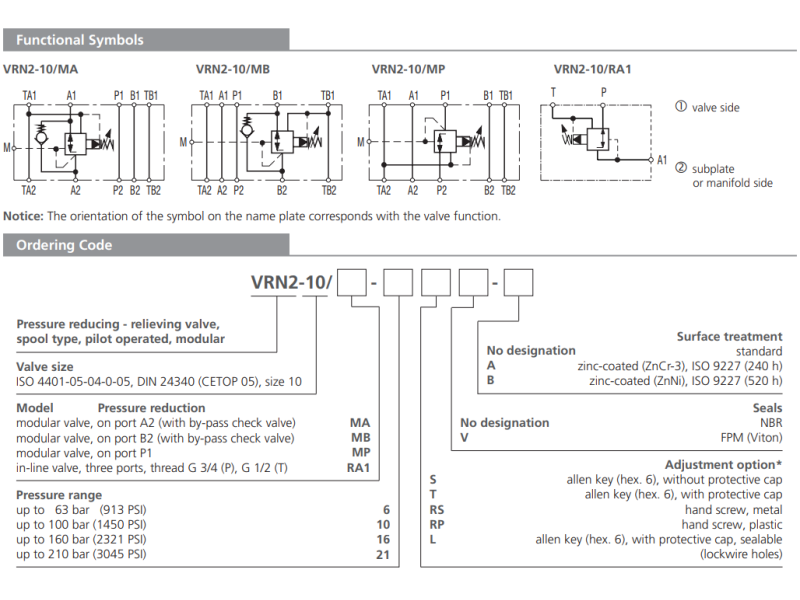 Functional Symbols

VRN2-10/MA

TA1 A1 P1 B1 TB1

M

TA2 A2 P2 B2 TB2

VRN2-10/MB

TA1 A1 P1 B1 TB1

M

TA2 A2 P2 B2 TB2

VRN2-10/MP

TA1 A1 P1 B1 TB1

M

TA2 A2 P2 B2 TB2

VRN2-10/RA1

T P

A1

① valve side

② subplate or manifold side

Notice: The orientation of the symbol on the name plate corresponds with the valve function.

Ordering Code

VRN2-10/ - -

Pressure reducing - relieving valve, spool type, pilot operated, modular

Valve size
ISO 4401-05-04-0-05, DIN 24340 (CETOP 05), size 10

Model Pressure reduction
modular valve, on port A2 (with by-pass check valve) MA
modular valve, on port B2 (with by-pass check valve) MB
modular valve, on port P1 MP
in-line valve, three ports, thread G 3/4 (P), G 1/2 (T) RA1

Pressure range
up to 63 bar (913 PSI) 6
up to 100 bar (1450 PSI) 10
up to 160 bar (2321 PSI) 16
up to 210 bar (3045 PSI) 21

Surface treatment
No designation standard
A zinc-coated (ZnCr-3), ISO 9227 (240 h)
B zinc-coated (ZnNi), ISO 9227 (520 h)

Seals
No designation NBR
V FPM (Viton)

Adjustment option*
S allen key (hex. 6), without protective cap
T allen key (hex. 6), with protective cap
RS hand screw, metal
RP hand screw, plastic
L allen key (hex. 6), with protective cap, sealable (lockwire holes)