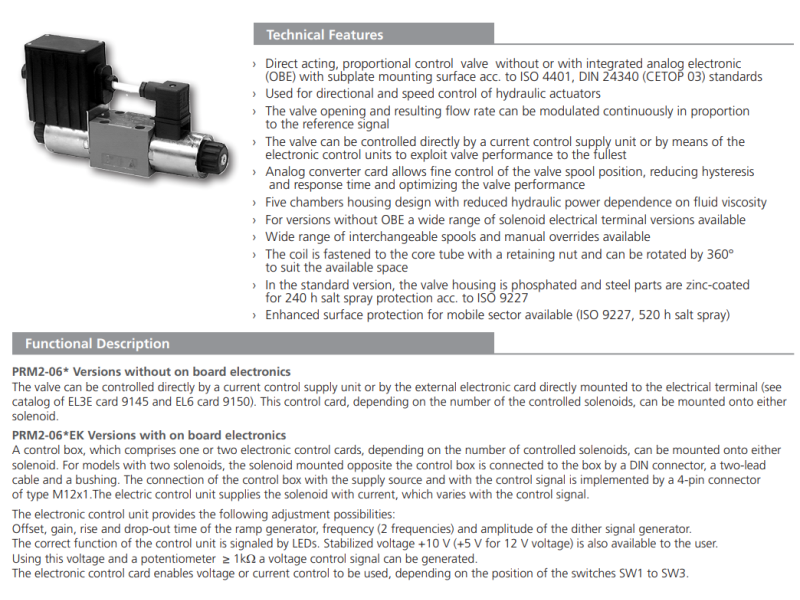 Technical Features

› Direct acting, proportional control valve without or with integrated analog electronic (OBE) with subplate mounting surface acc. to ISO 4401, DIN 24340 (CETOP 03) standards
› Used for directional and speed control of hydraulic actuators
› The valve opening and resulting flow rate can be modulated continuously in proportion to the reference signal
› The valve can be controlled directly by a current control supply unit or by means of the electronic control units to exploit valve performance to the fullest
› Analog converter card allows fine control of the valve spool position, reducing hysteresis and response time and optimizing the valve performance
› Five chambers housing design with reduced hydraulic power dependence on fluid viscosity
› For versions without OBE a wide range of solenoid electrical terminal versions available
› Wide range of interchangeable spools and manual overrides available
› The coil is fastened to the core tube with a retaining nut and can be rotated by 360° to suit the available space
› In the standard version, the valve housing is phosphated and steel parts are zinc-coated for 240 h salt spray protection acc. to ISO 9227
› Enhanced surface protection for mobile sector available (ISO 9227, 520 h salt spray)

Functional Description

PRM2-06* Versions without on board electronics
The valve can be controlled directly by a current control supply unit or by the external electronic card directly mounted to the electrical terminal (see catalog of EL3E card 9145 and EL6 card 9150). This control card, depending on the number of the controlled solenoids, can be mounted onto either solenoid.

PRM2-06*EK Versions with on board electronics
A control box, which comprises one or two electronic control cards, depending on the number of controlled solenoids, can be mounted onto either solenoid. For models with two solenoids, the solenoid mounted opposite the control box is connected to the box by a DIN connector, a two-lead cable and a bushing. The connection of the control box with the supply source and with the control signal is implemented by a 4-pin connector of type M12x1.The electric control unit supplies the solenoid with current, which varies with the control signal.

The electronic control unit provides the following adjustment possibilities:
Offset, gain, rise and drop-out time of the ramp generator, frequency (2 frequencies) and amplitude of the dither signal generator.
The correct function of the control unit is signaled by LEDs. Stabilized voltage +10 V (+5 V for 12 V voltage) is also available to the user.
Using this voltage and a potentiometer $\geq 1k\Omega$ a voltage control signal can be generated.
The electronic control card enables voltage or current control to be used, depending on the position of the switches SW1 to SW3.