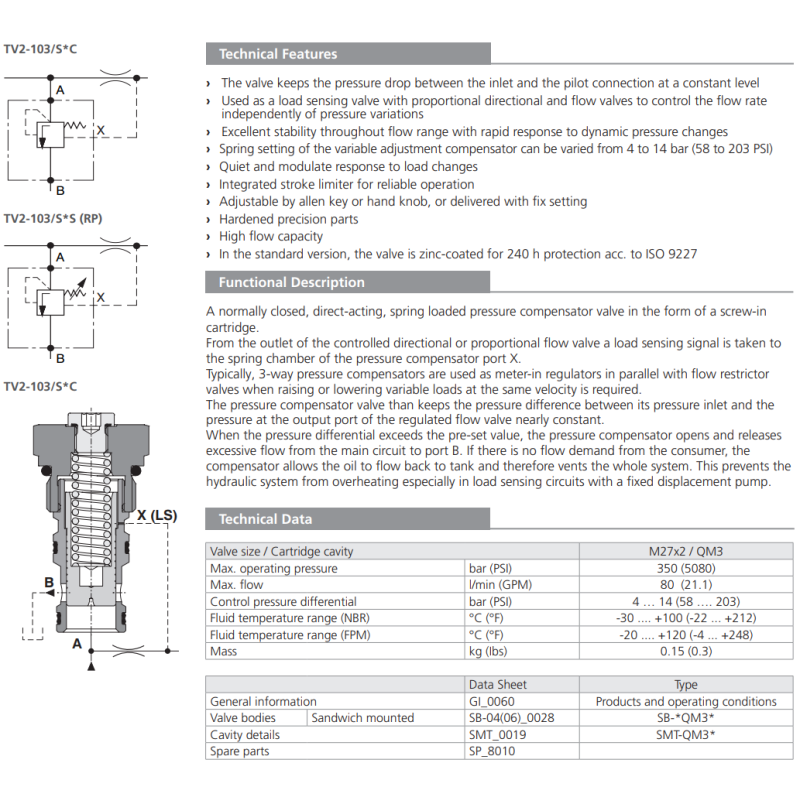 TV2-103/S*C

A

X

B

TV2-103/S*S (RP)

A

X

B

TV2-103/S*C

X (LS)

B

A

Technical Features

› The valve keeps the pressure drop between the inlet and the pilot connection at a constant level
› Used as a load sensing valve with proportional directional and flow valves to control the flow rate independently of pressure variations
› Excellent stability throughout flow range with rapid response to dynamic pressure changes
› Spring setting of the variable adjustment compensator can be varied from 4 to 14 bar (58 to 203 PSI)
› Quiet and modulate response to load changes
› Integrated stroke limiter for reliable operation
› Adjustable by allen key or hand knob, or delivered with fix setting
› Hardened precision parts
› High flow capacity
› In the standard version, the valve is zinc-coated for 240 h protection acc. to ISO 9227

Functional Description

A normally closed, direct-acting, spring loaded pressure compensator valve in the form of a screw-in cartridge.
From the outlet of the controlled directional or proportional flow valve a load sensing signal is taken to the spring chamber of the pressure compensator port X.
Typically, 3-way pressure compensators are used as meter-in regulators in parallel with flow restrictor valves when raising or lowering variable loads at the same velocity is required.
The pressure compensator valve than keeps the pressure difference between its pressure inlet and the pressure at the output port of the regulated flow valve nearly constant.
When the pressure differential exceeds the pre-set value, the pressure compensator opens and releases excessive flow from the main circuit to port B. If there is no flow demand from the consumer, the compensator allows the oil to flow back to tank and therefore vents the whole system. This prevents the hydraulic system from overheating especially in load sensing circuits with a fixed displacement pump.

Technical Data

| Valve size / Cartridge cavity | | M27x2 / QM3 |
|---|---|---|
| Max. operating pressure | bar (PSI) | 350 (5080) |
| Max. flow | l/min (GPM) | 80 (21.1) |
| Control pressure differential | bar (PSI) | 4 ... 14 (58 .... 203) |
| Fluid temperature range (NBR) | °C (°F) | -30 .... +100 (-22 ... +212) |
| Fluid temperature range (FPM) | °C (°F) | -20 .... +120 (-4 ... +248) |
| Mass | kg (lbs) | 0.15 (0.3) |

| | | Data Sheet | Type |
|---|---|---|---|
| General information | | GI_0060 | Products and operating conditions |
| Valve bodies | Sandwich mounted | SB-04(06)_0028 | SB-*QM3* |
| Cavity details | | SMT_0019 | SMT-QM3* |
| Spare parts | | SP_8010 | |