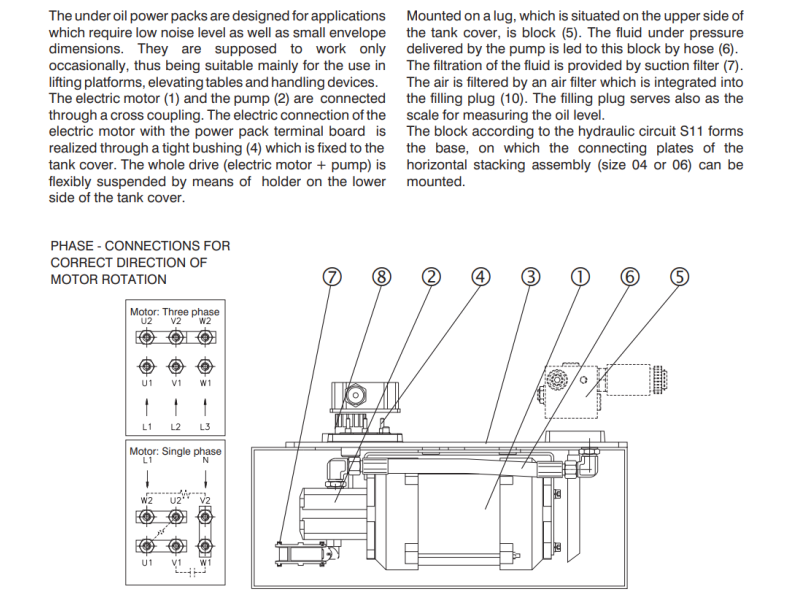 The under oil power packs are designed for applications which require low noise level as well as small envelope dimensions. They are supposed to work only occasionally, thus being suitable mainly for the use in lifting platforms, elevating tables and handling devices.
The electric motor (1) and the pump (2) are connected through a cross coupling. The electric connection of the electric motor with the power pack terminal board is realized through a tight bushing (4) which is fixed to the tank cover. The whole drive (electric motor + pump) is flexibly suspended by means of holder on the lower side of the tank cover.

Mounted on a lug, which is situated on the upper side of the tank cover, is block (5). The fluid under pressure delivered by the pump is led to this block by hose (6).
The filtration of the fluid is provided by suction filter (7).
The air is filtered by an air filter which is integrated into the filling plug (10). The filling plug serves also as the scale for measuring the oil level.
The block according to the hydraulic circuit S11 forms the base, on which the connecting plates of the horizontal stacking assembly (size 04 or 06) can be mounted.

PHASE - CONNECTIONS FOR CORRECT DIRECTION OF MOTOR ROTATION

Motor: Three phase
U2 V2 W2
U1 V1 W1
L1 L2 L3

Motor: Single phase
L1 N
W2 U2 V2
U1 V1 W1

⑦ ⑧ ② ④ ③ ① ⑥ ⑤