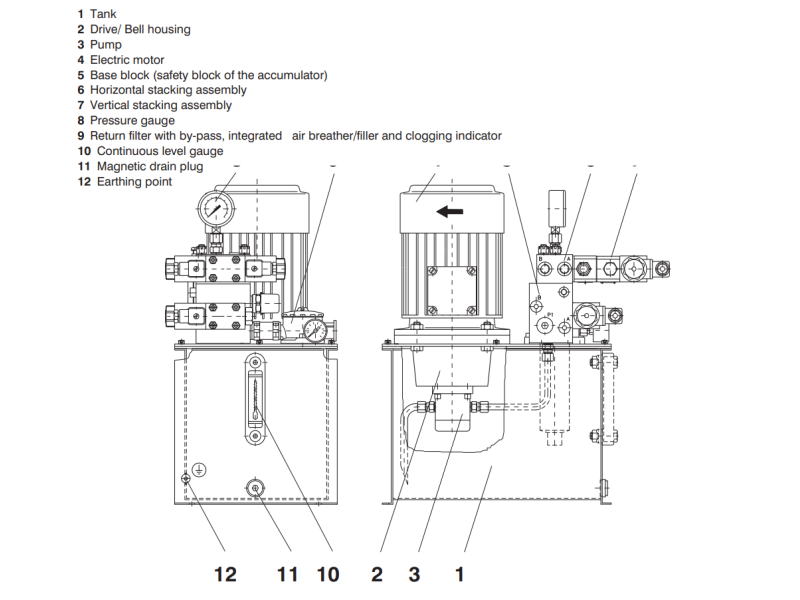 1 Tank
2 Drive/ Bell housing
3 Pump
4 Electric motor
5 Base block (safety block of the accumulator)
6 Horizontal stacking assembly
7 Vertical stacking assembly
8 Pressure gauge
9 Return filter with by-pass, integrated air breather/filler and clogging indicator
10 Continuous level gauge
11 Magnetic drain plug
12 Earthing point

B
A
B
P1

12 11 10 2 3 1