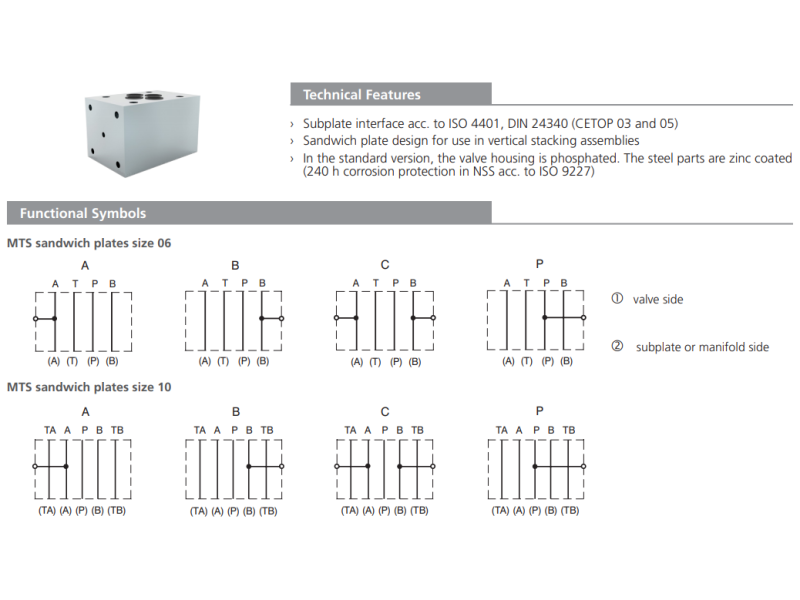 Technical Features

› Subplate interface acc. to ISO 4401, DIN 24340 (CETOP 03 and 05)
› Sandwich plate design for use in vertical stacking assemblies
› In the standard version, the valve housing is phosphated. The steel parts are zinc coated (240 h corrosion protection in NSS acc. to ISO 9227)

Functional Symbols

MTS sandwich plates size 06

A
A T P B
(A) (T) (P) (B)

B
A T P B
(A) (T) (P) (B)

C
A T P B
(A) (T) (P) (B)

P
A T P B
(A) (T) (P) (B)

① valve side

② subplate or manifold side

MTS sandwich plates size 10

A
TA A P B TB
(TA) (A) (P) (B) (TB)

B
TA A P B TB
(TA) (A) (P) (B) (TB)

C
TA A P B TB
(TA) (A) (P) (B) (TB)

P
TA A P B TB
(TA) (A) (P) (B) (TB)