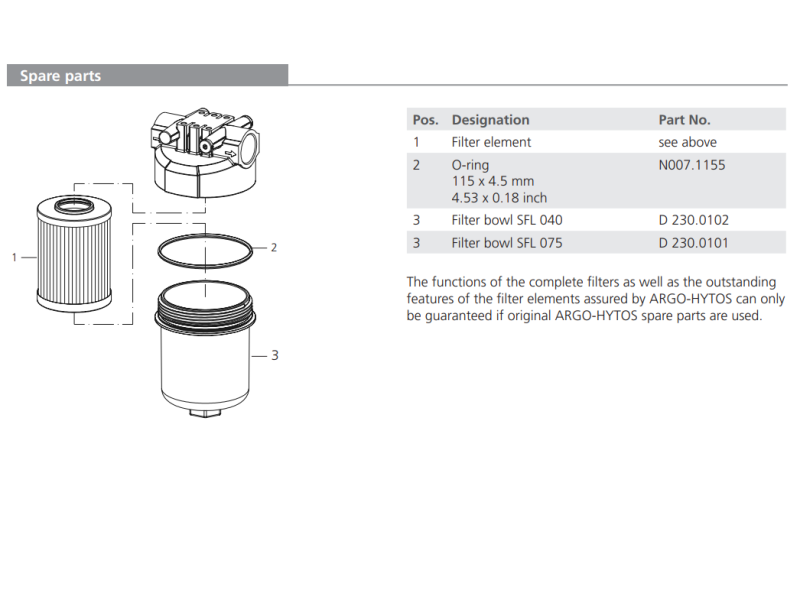 Spare parts

1
2
3

| Pos. | Designation | Part No. |
|---|---|---|
| 1 | Filter element | see above |
| 2 | O-ring 115 x 4.5 mm 4.53 x 0.18 inch | N007.1155 |
| 3 | Filter bowl SFL 040 | D 230.0102 |
| 3 | Filter bowl SFL 075 | D 230.0101 |

The functions of the complete filters as well as the outstanding features of the filter elements assured by ARGO-HYTOS can only be guaranteed if original ARGO-HYTOS spare parts are used.