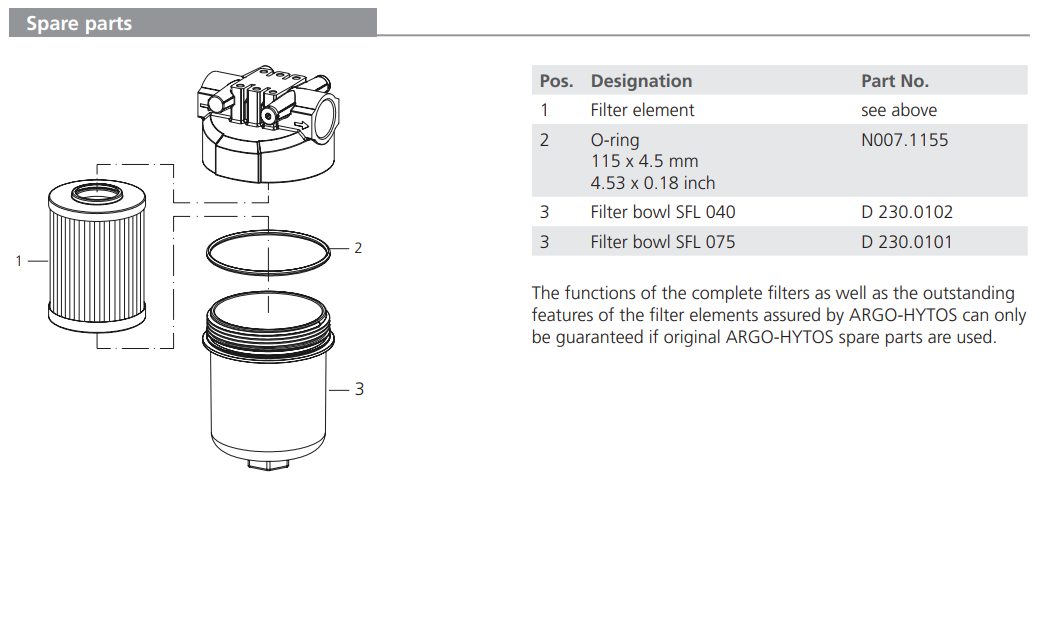 Spare parts

1

2

3

| Pos. | Designation | Part No. |
|---|---|---|
| 1 | Filter element | see above |
| 2 | O-ring 115 x 4.5 mm 4.53 x 0.18 inch | N007.1155 |
| 3 | Filter bowl SFL 040 | D 230.0102 |
| 3 | Filter bowl SFL 075 | D 230.0101 |

The functions of the complete filters as well as the outstanding features of the filter elements assured by ARGO-HYTOS can only be guaranteed if original ARGO-HYTOS spare parts are used.