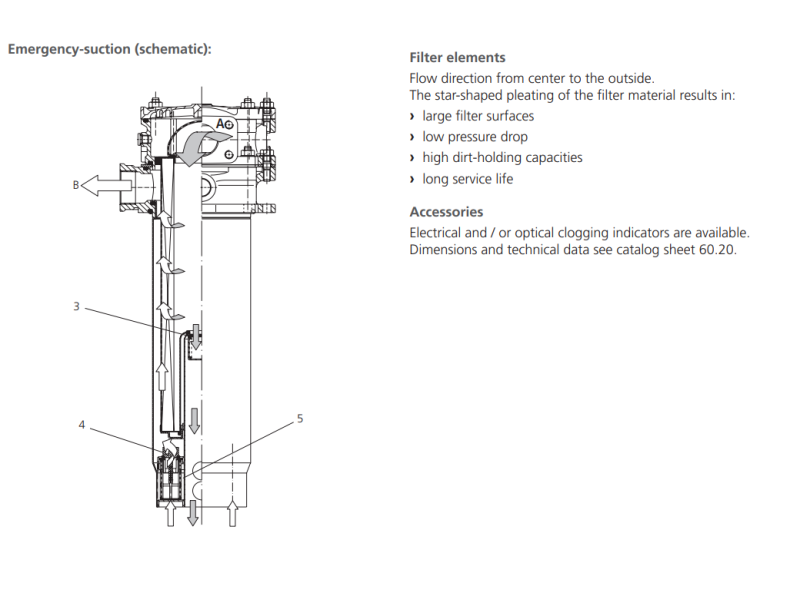 Emergency-suction (schematic):

A

B

3

4

5

Filter elements

Flow direction from center to the outside.
The star-shaped pleating of the filter material results in:

› large filter surfaces
› low pressure drop
› high dirt-holding capacities
› long service life

Accessories

Electrical and / or optical clogging indicators are available.
Dimensions and technical data see catalog sheet 60.20.