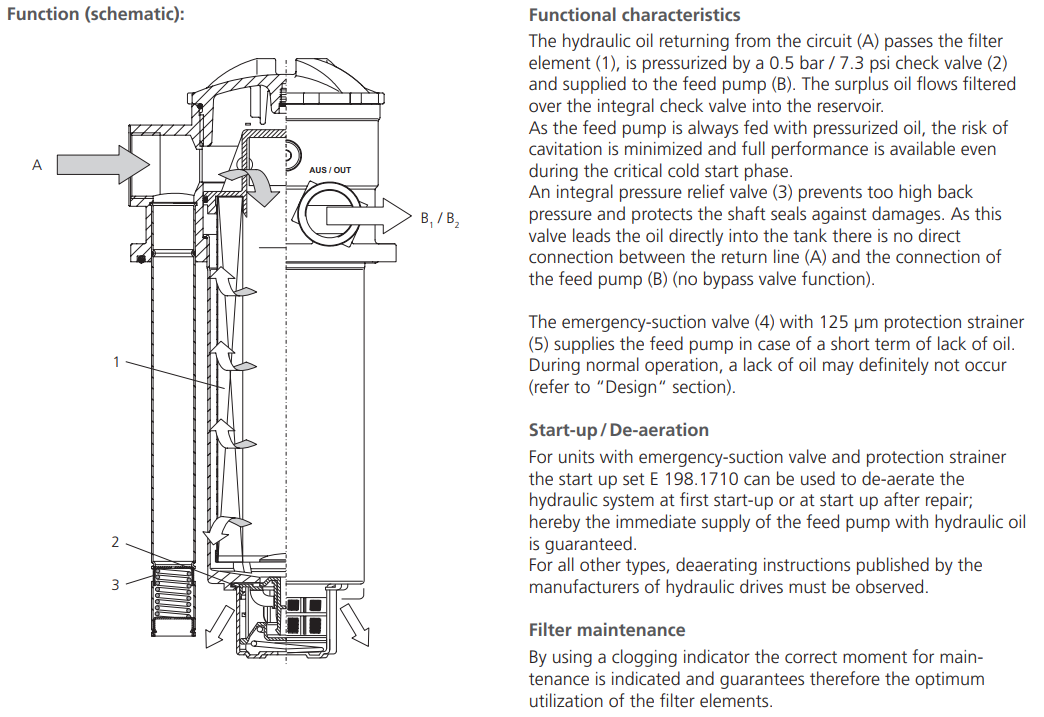 Function (schematic):

A

AUS / OUT

$B_1 / B_2$

1

2

3

Functional characteristics

The hydraulic oil returning from the circuit (A) passes the filter element (1), is pressurized by a 0.5 bar / 7.3 psi check valve (2) and supplied to the feed pump (B). The surplus oil flows filtered over the integral check valve into the reservoir.
As the feed pump is always fed with pressurized oil, the risk of cavitation is minimized and full performance is available even during the critical cold start phase.
An integral pressure relief valve (3) prevents too high back pressure and protects the shaft seals against damages. As this valve leads the oil directly into the tank there is no direct connection between the return line (A) and the connection of the feed pump (B) (no bypass valve function).

The emergency-suction valve (4) with 125 µm protection strainer (5) supplies the feed pump in case of a short term of lack of oil. During normal operation, a lack of oil may definitely not occur (refer to "Design" section).

Start-up / De-aeration

For units with emergency-suction valve and protection strainer the start up set E 198.1710 can be used to de-aerate the hydraulic system at first start-up or at start up after repair; hereby the immediate supply of the feed pump with hydraulic oil is guaranteed.
For all other types, deaerating instructions published by the manufacturers of hydraulic drives must be observed.

Filter maintenance

By using a clogging indicator the correct moment for maintenance is indicated and guarantees therefore the optimum utilization of the filter elements.