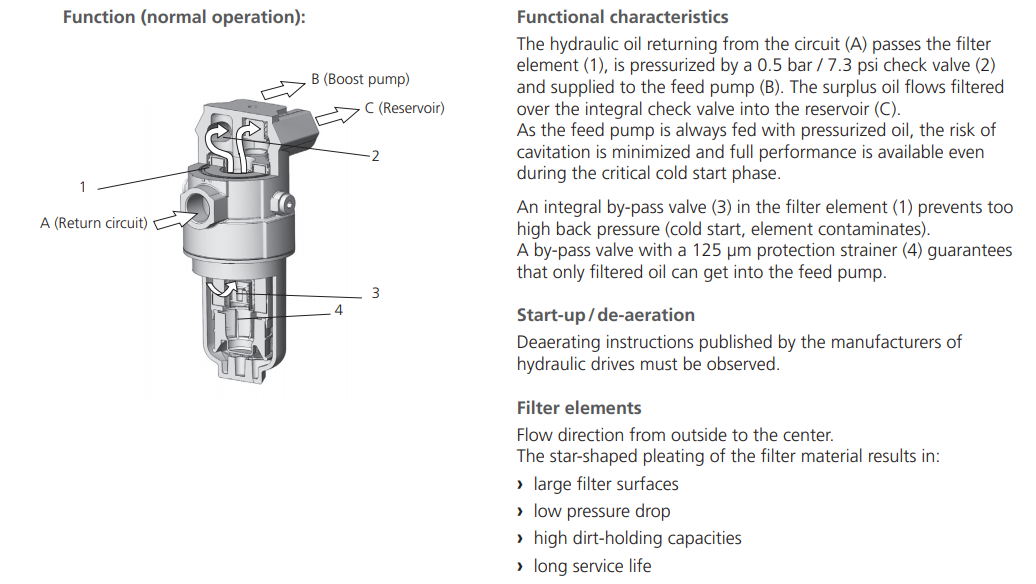 Function (normal operation):

B (Boost pump)
C (Reservoir)
2
1
A (Return circuit)
3
4

Functional characteristics

The hydraulic oil returning from the circuit (A) passes the filter element (1), is pressurized by a 0.5 bar / 7.3 psi check valve (2) and supplied to the feed pump (B). The surplus oil flows filtered over the integral check valve into the reservoir (C).
As the feed pump is always fed with pressurized oil, the risk of cavitation is minimized and full performance is available even during the critical cold start phase.

An integral by-pass valve (3) in the filter element (1) prevents too high back pressure (cold start, element contaminates).
A by-pass valve with a 125 µm protection strainer (4) guarantees that only filtered oil can get into the feed pump.

Start-up / de-aeration

Deaerating instructions published by the manufacturers of hydraulic drives must be observed.

Filter elements

Flow direction from outside to the center.
The star-shaped pleating of the filter material results in:
› large filter surfaces
› low pressure drop
› high dirt-holding capacities
› long service life