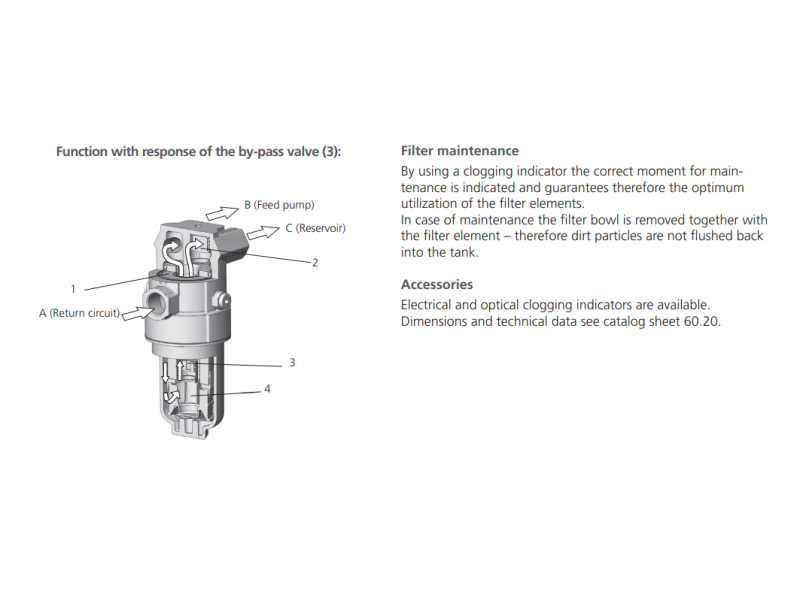 Function with response of the by-pass valve (3):

B (Feed pump)
C (Reservoir)
2
1
A (Return circuit)
3
4

Filter maintenance

By using a clogging indicator the correct moment for maintenance is indicated and guarantees therefore the optimum utilization of the filter elements.
In case of maintenance the filter bowl is removed together with the filter element – therefore dirt particles are not flushed back into the tank.

Accessories

Electrical and optical clogging indicators are available.
Dimensions and technical data see catalog sheet 60.20.