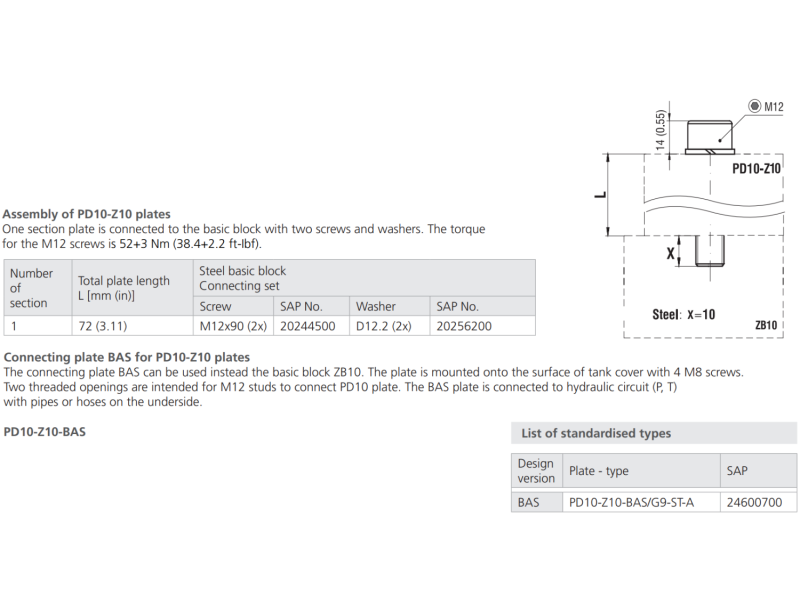 M12

14 (0,55)

PD10-Z10

L

X

Steel: X=10

ZB10

**Assembly of PD10-Z10 plates**
One section plate is connected to the basic block with two screws and washers. The torque for the M12 screws is 52+3 Nm (38.4+2.2 ft-lbf).

| Number of section | Total plate length L [mm (in)] | Steel basic block Connecting set | | | |
|---|---|---|---|---|---|
| | | Screw | SAP No. | Washer | SAP No. |
| 1 | 72 (3.11) | M12x90 (2x) | 20244500 | D12.2 (2x) | 20256200 |

**Connecting plate BAS for PD10-Z10 plates**
The connecting plate BAS can be used instead the basic block ZB10. The plate is mounted onto the surface of tank cover with 4 M8 screws. Two threaded openings are intended for M12 studs to connect PD10 plate. The BAS plate is connected to hydraulic circuit (P, T) with pipes or hoses on the underside.

**PD10-Z10-BAS**

**List of standardised types**

| Design version | Plate - type | SAP |
|---|---|---|
| BAS | PD10-Z10-BAS/G9-ST-A | 24600700 |