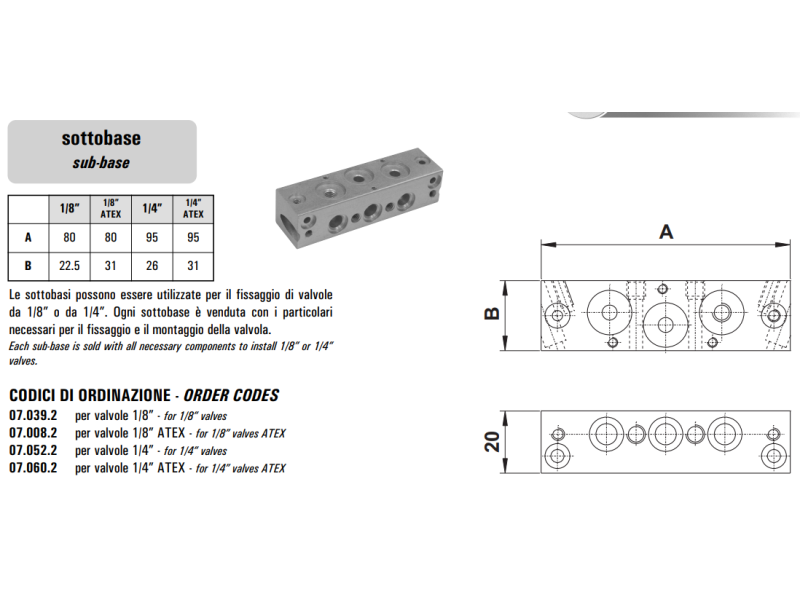 sottobase
sub-base

|  | 1/8" | 1/8" ATEX | 1/4" | 1/4" ATEX |
|---|---|---|---|---|
| A | 80 | 80 | 95 | 95 |
| B | 22.5 | 31 | 26 | 31 |

Le sottobasi possono essere utilizzate per il fissaggio di valvole da 1/8" o da 1/4". Ogni sottobase è venduta con i particolari necessari per il fissaggio e il montaggio della valvola.
Each sub-base is sold with all necessary components to install 1/8" or 1/4" valves.

CODICI DI ORDINAZIONE - ORDER CODES
07.039.2 per valvole 1/8" - for 1/8" valves
07.008.2 per valvole 1/8" ATEX - for 1/8" valves ATEX
07.052.2 per valvole 1/4" - for 1/4" valves
07.060.2 per valvole 1/4" ATEX - for 1/4" valves ATEX

A
B
20