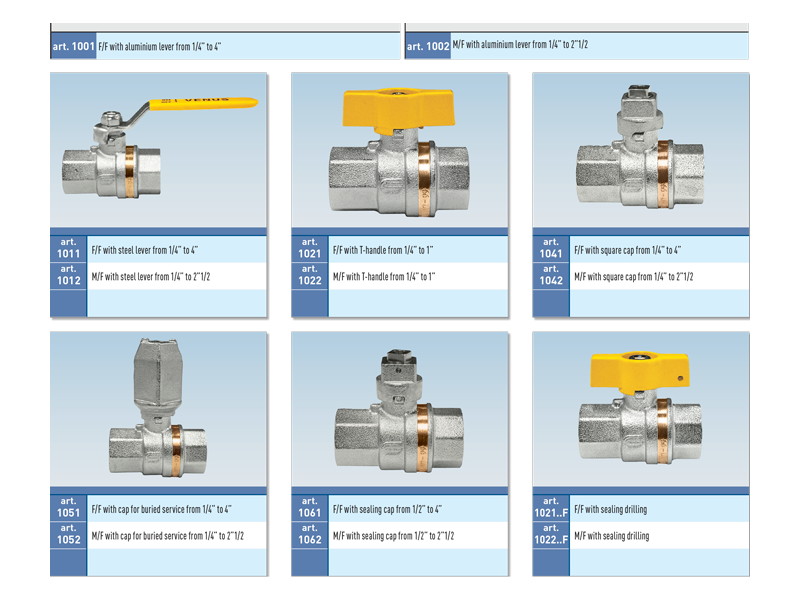 art. 1001 F/F with aluminium lever from 1/4" to 4"

art. 1002 M/F with aluminium lever from 1/4" to 2"1/2

VENUS

art. 1011 F/F with steel lever from 1/4" to 4"

art. 1012 M/F with steel lever from 1/4" to 2"1/2

art. 1021 F/F with T-handle from 1/4" to 1"

art. 1022 M/F with T-handle from 1/4" to 1"

art. 1041 F/F with square cap from 1/4" to 4"

art. 1042 M/F with square cap from 1/4" to 2"1/2

art. 1051 F/F with cap for buried service from 1/4" to 4"

art. 1052 M/F with cap for buried service from 1/4" to 2"1/2

art. 1061 F/F with sealing cap from 1/2" to 4"

art. 1062 M/F with sealing cap from 1/2" to 2"1/2

art. 1021..F F/F with sealing drilling

art. 1022..F M/F with sealing drilling