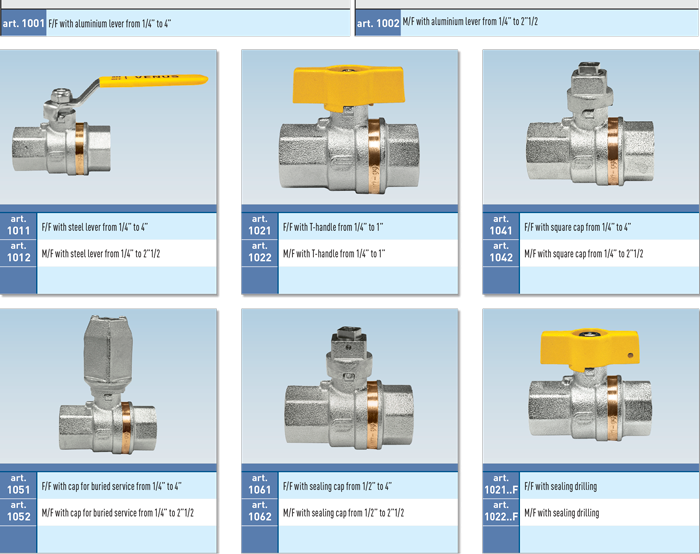 art. 1001 F/F with aluminium lever from 1/4" to 4"

art. 1002 M/F with aluminium lever from 1/4" to 2"1/2

VENUS

art. 1011 F/F with steel lever from 1/4" to 4"
art. 1012 M/F with steel lever from 1/4" to 2"1/2

art. 1021 F/F with T-handle from 1/4" to 1"
art. 1022 M/F with T-handle from 1/4" to 1"

art. 1041 F/F with square cap from 1/4" to 4"
art. 1042 M/F with square cap from 1/4" to 2"1/2

art. 1051 F/F with cap for buried service from 1/4" to 4"
art. 1052 M/F with cap for buried service from 1/4" to 2"1/2

art. 1061 F/F with sealing cap from 1/2" to 4"
art. 1062 M/F with sealing cap from 1/2" to 2"1/2

art. 1021..F F/F with sealing drilling
art. 1022..F M/F with sealing drilling