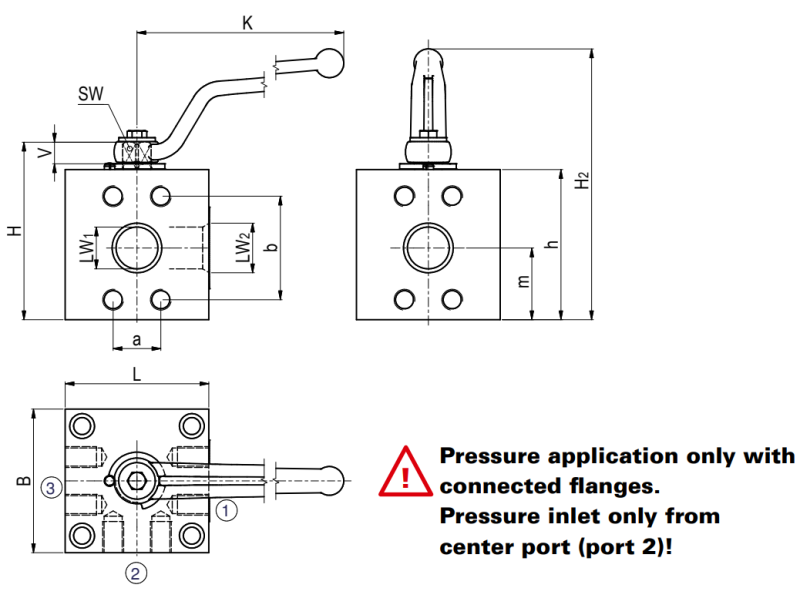 K

SW

V

H

$LW_1$

$LW_2$

b

a

$H_2$

h

m

L

B

3

1

2

!

Pressure application only with connected flanges.
Pressure inlet only from center port (port 2)!